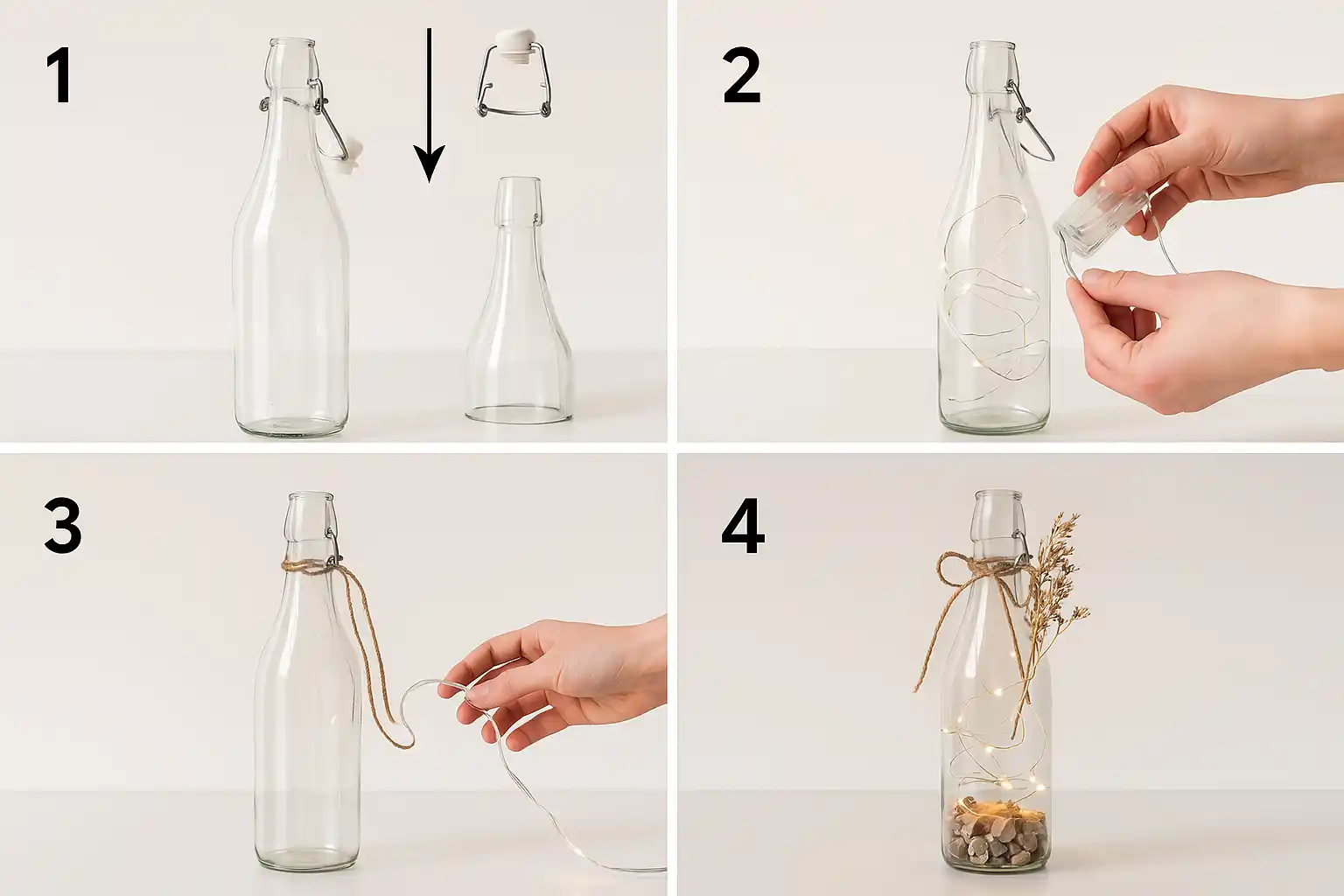 1

2

3

4